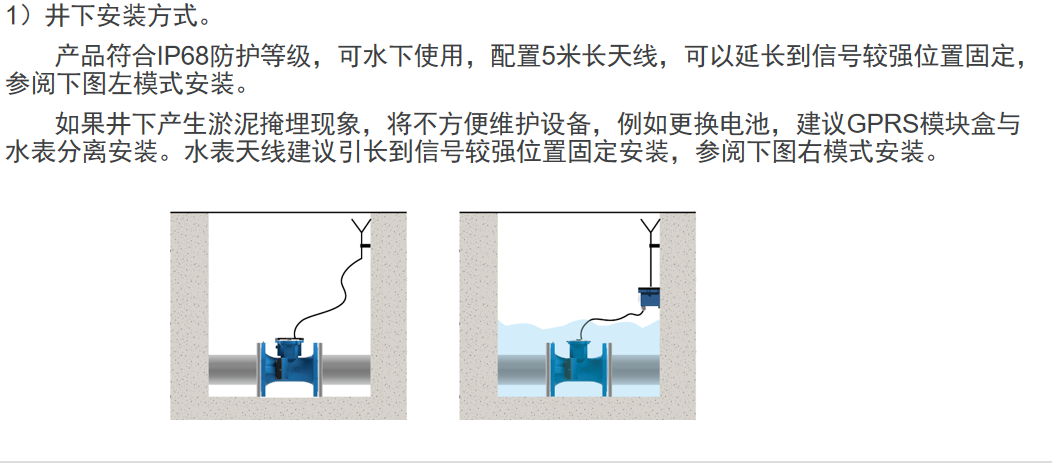 1）井下安装方式。

产品符合IP68防护等级，可水下使用，配置5米长天线，可以延长到信号较强位置固定，参阅下图左模式安装。

如果井下产生淤泥掩埋现象，将不方便维护设备，例如更换电池，建议GPRS模块盒与水表分离安装。水表天线建议引长到信号较强位置固定安装，参阅下图右模式安装。